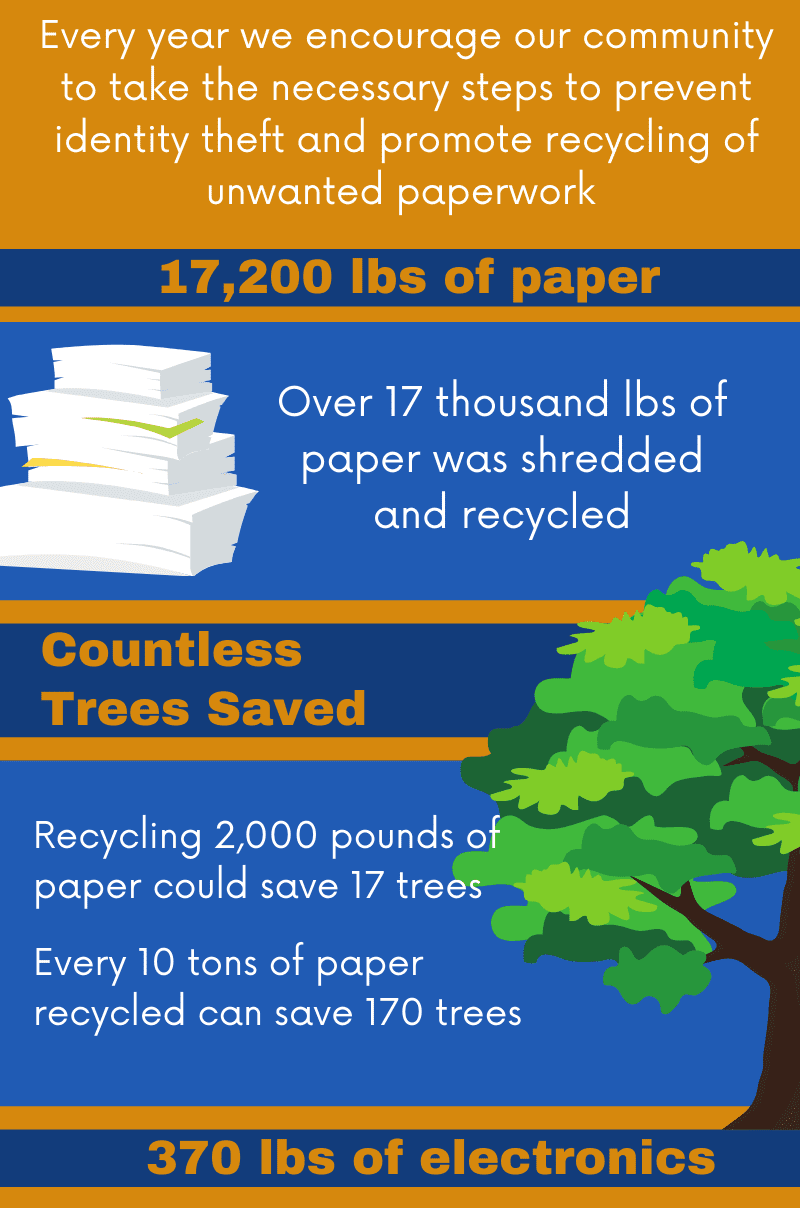 Every year we encourage our community to take the necessary steps to prevent identity theft and promote recycling of unwanted paperwork

17,200 lbs of paper

Over 17 thousand lbs of paper was shredded and recycled

Countless Trees Saved

Recycling 2,000 pounds of paper could save 17 trees

Every 10 tons of paper recycled can save 170 trees

370 lbs of electronics